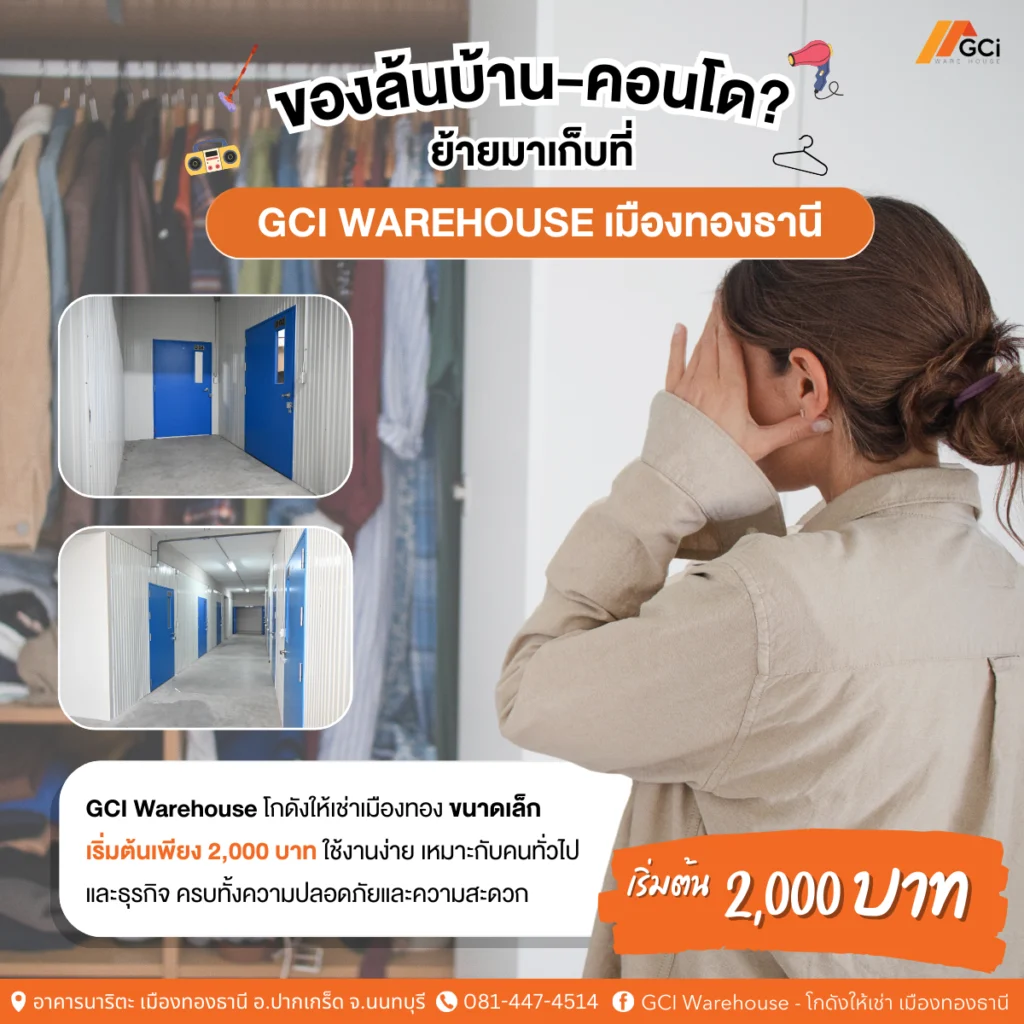 GCi WARE HOUSE

ของล้นบ้าน-คอนโด?
ย้ายมาเก็บที่

GCI WAREHOUSE เมืองทองธานี

GCI Warehouse โกดังให้เช่าเมืองทอง ขนาดเล็ก เริ่มต้นเพียง 2,000 บาท ใช้งานง่าย เหมาะกับคนทั่วไป และธุรกิจ ครบทั้งความปลอดภัยและความสะดวก

เริ่มต้น 2,000 บาท

อาคารนาริตะ เมืองทองธานี อ.ปากเกร็ด จ.นนทบุรี 081-447-4514 GCI Warehouse - โกดังให้เช่า เมืองทองธานี